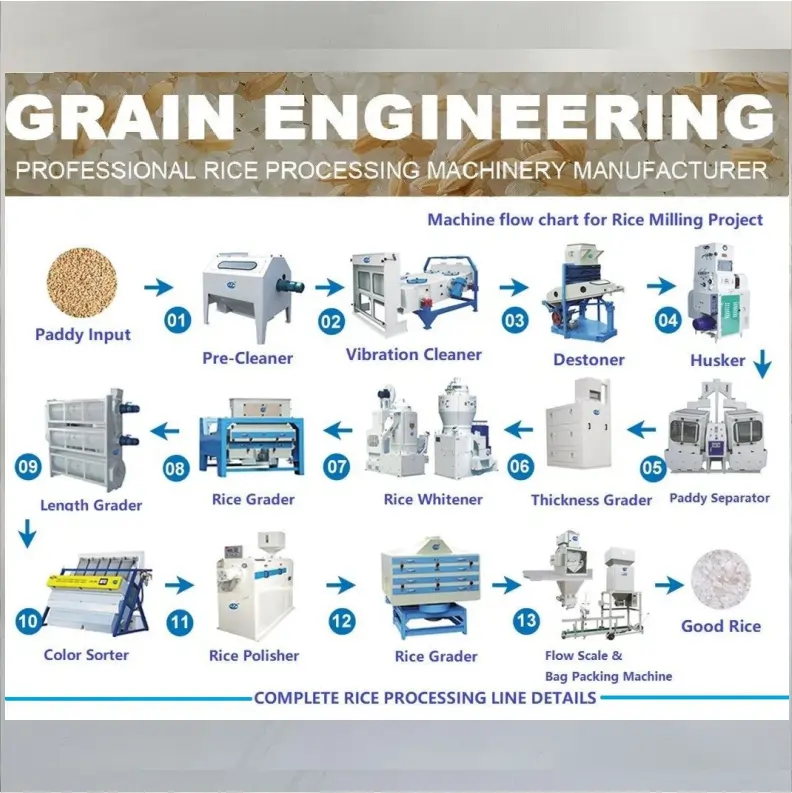 GRAIN ENGINEERING
PROFESSIONAL RICE PROCESSING MACHINERY MANUFACTURER

Machine flow chart for Rice Milling Project

Paddy Input
01
Pre-Cleaner
02
Vibration Cleaner
03
Destoner
04
Husker

05
Paddy Separator
06
Thickness Grader
07
Rice Whitener
08
Rice Grader
09
Length Grader

10
Color Sorter
11
Rice Polisher
12
Rice Grader
13
Flow Scale & Bag Packing Machine
Good Rice

COMPLETE RICE PROCESSING LINE DETAILS